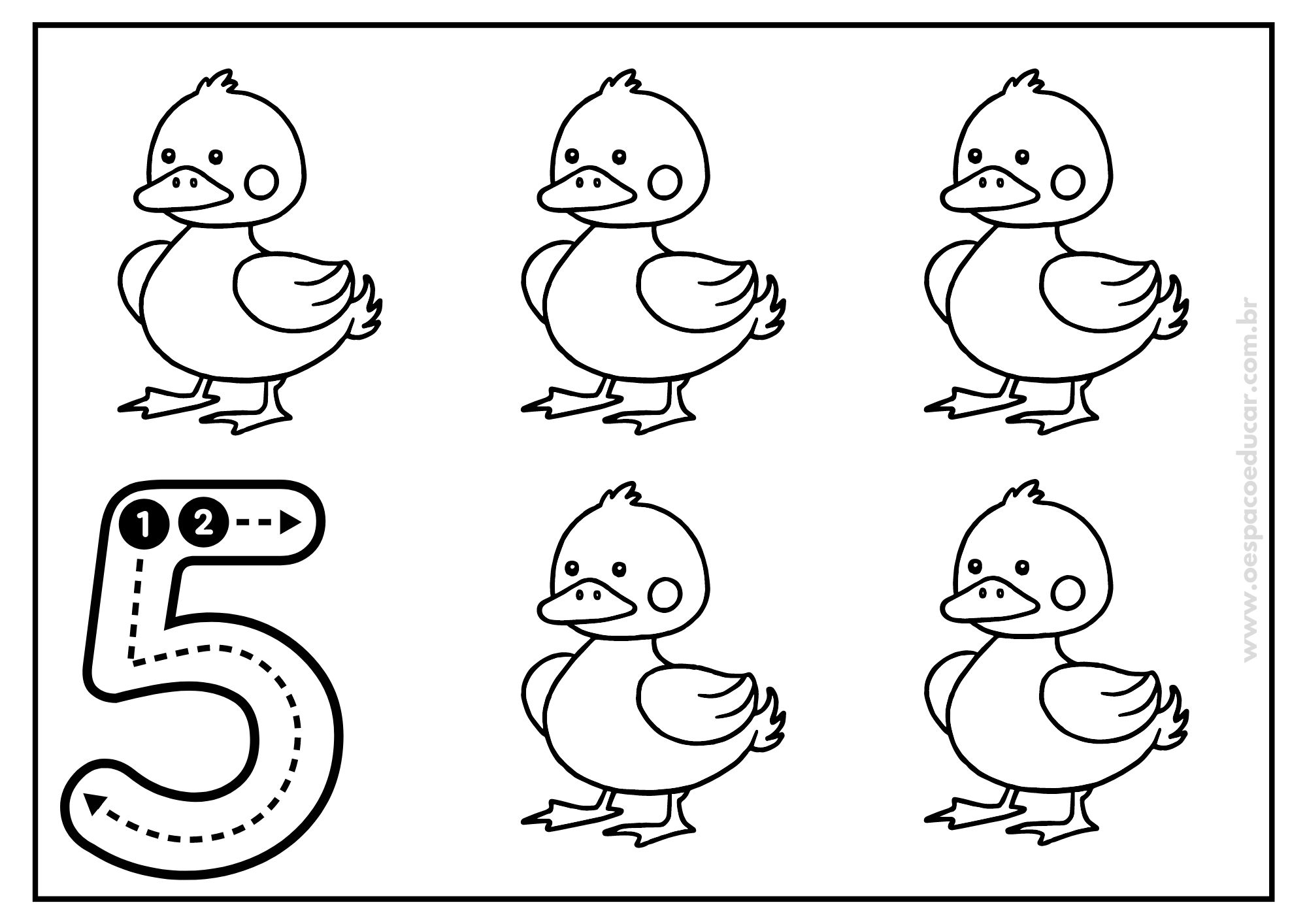 1 2

5

www.oespacoeducar.com.br